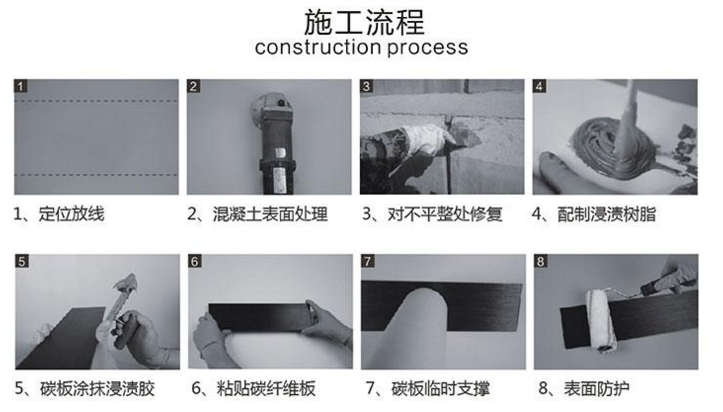 施工流程
construction process

1

1、定位放线

2

2、混凝土表面处理

3

3、对不平整处修复

4

4、配制浸渍树脂

5

5、碳板涂抹浸渍胶

6

6、粘贴碳纤维板

7

7、碳板临时支撑

8

8、表面防护